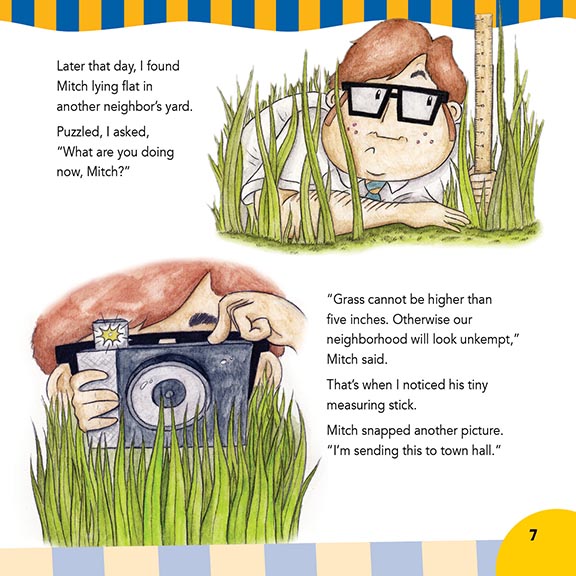 Later that day, I found Mitch lying flat in another neighbor's yard.

Puzzled, I asked, "What are you doing now, Mitch?"

"Grass cannot be higher than five inches. Otherwise our neighborhood will look unkempt," Mitch said.

That's when I noticed his tiny measuring stick.

Mitch snapped another picture. "I'm sending this to town hall."

7